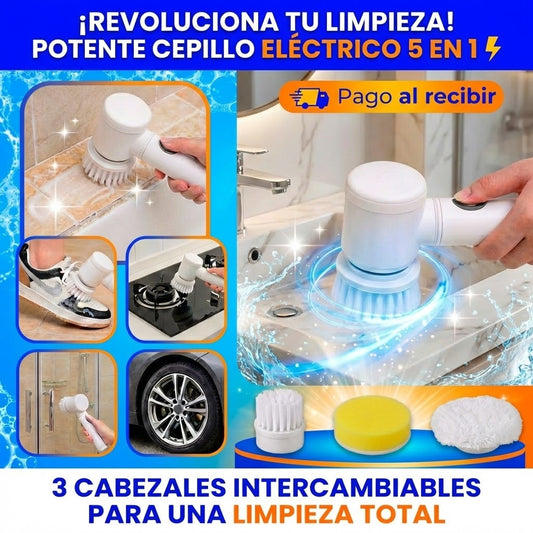 ¡REVOLUCIONA TU LIMPIEZA!
POTENTE CEPILLO ELÉCTRICO 5 EN 1

Pago al recibir

3 CABEZALES INTERCAMBIABLES PARA UNA LIMPIEZA TOTAL