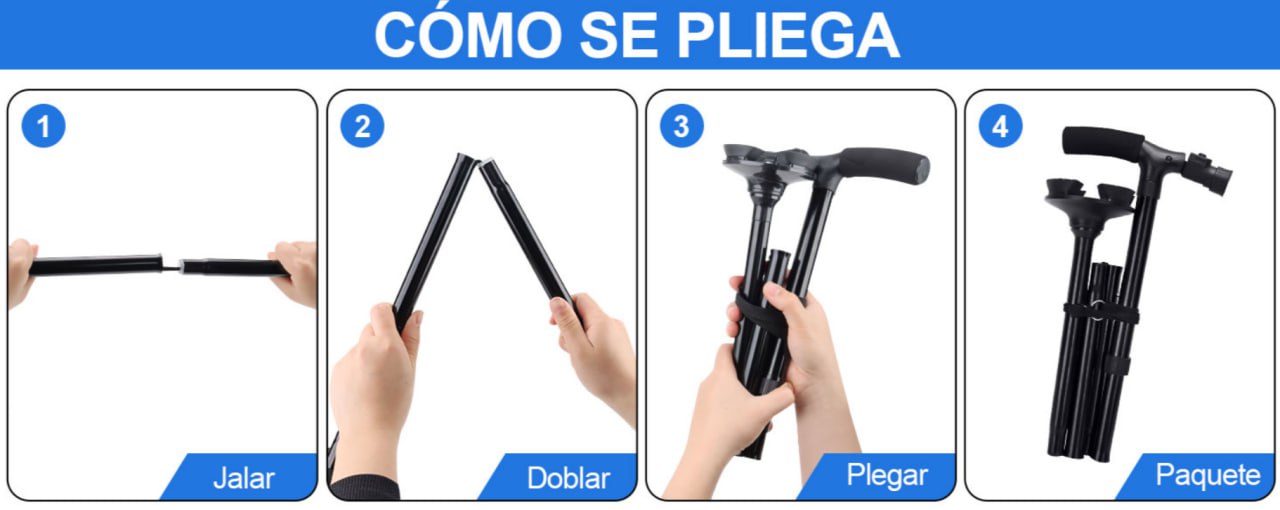 CÓMO SE PLIEGA

1
Jalar

2
Doblar

3
Plegar

4
Paquete