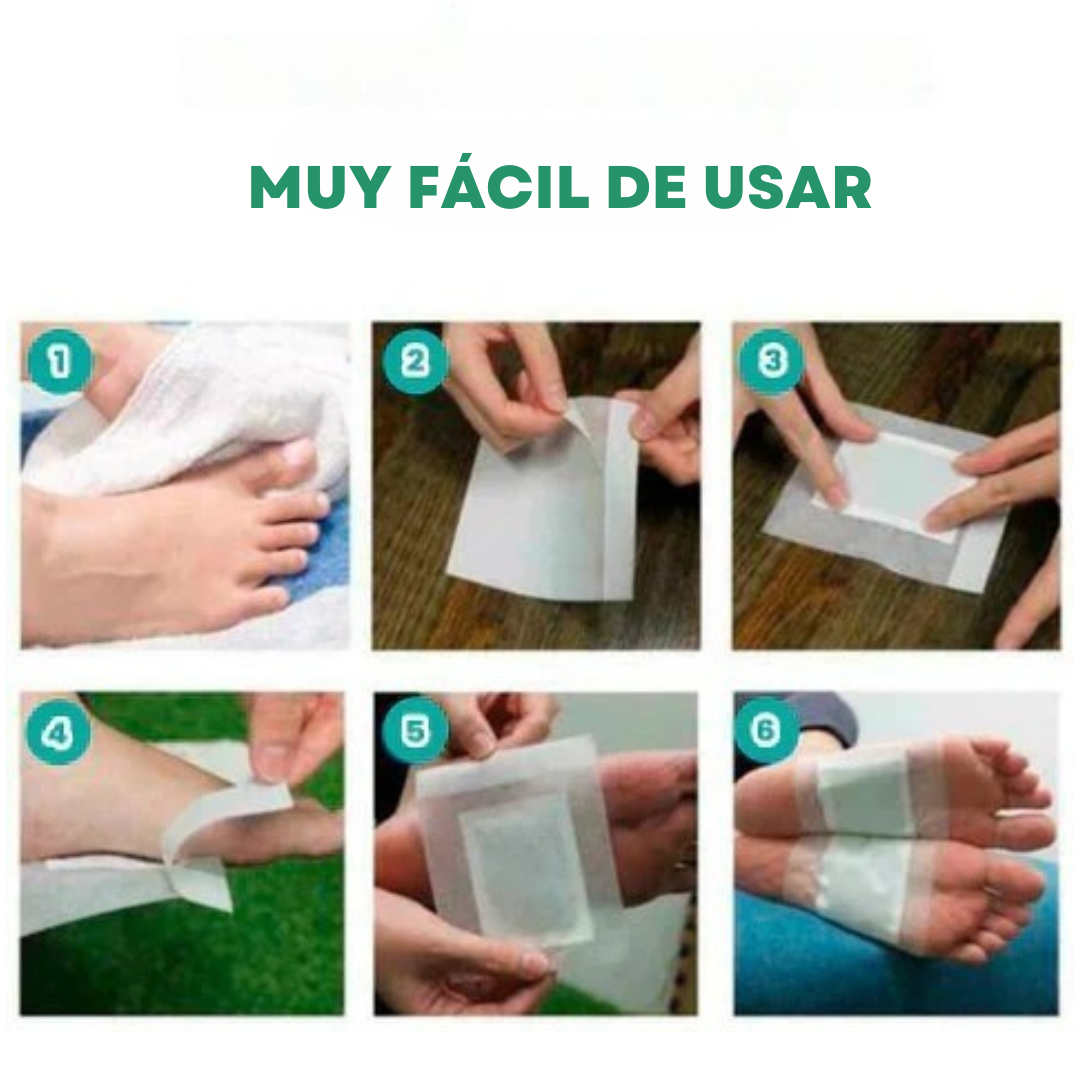 MUY FÁCIL DE USAR

1

2

3

4

5

6